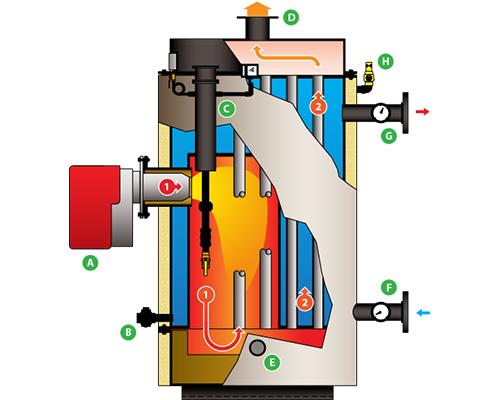 D
H
C
2
G
1
A
1
2
F
B
E